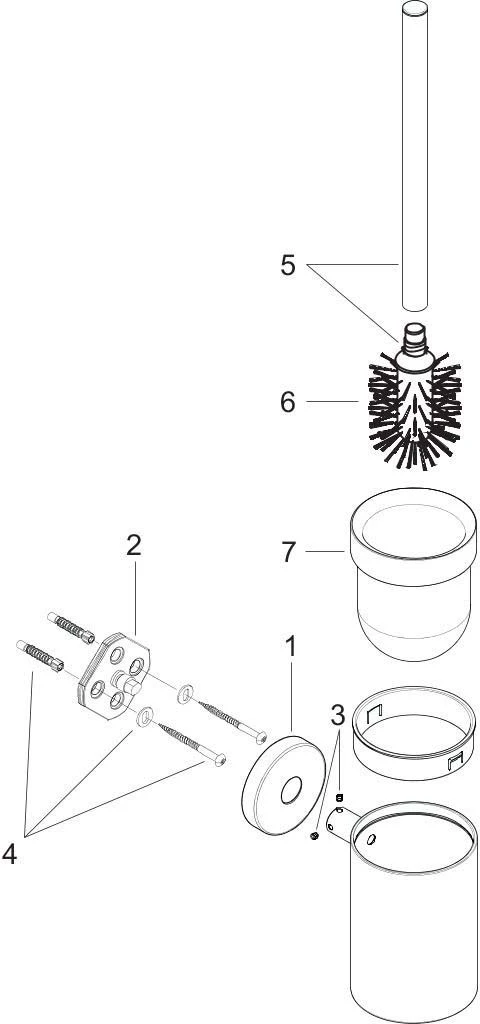 5
6
2
7
1
3
4