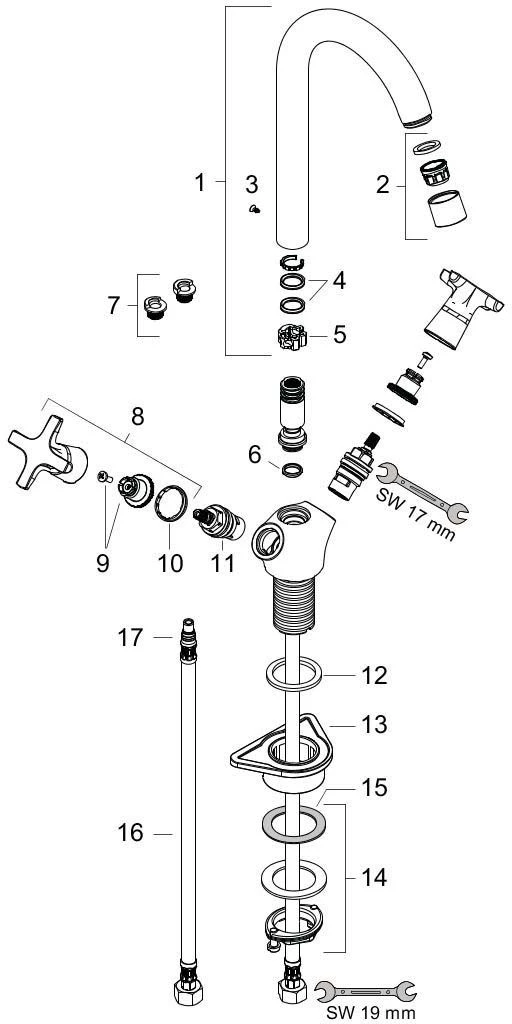 1
3
2
4
7
5
8
6
SW 17 mm
9
10
11
17
12
13
15
16
14
SW 19 mm