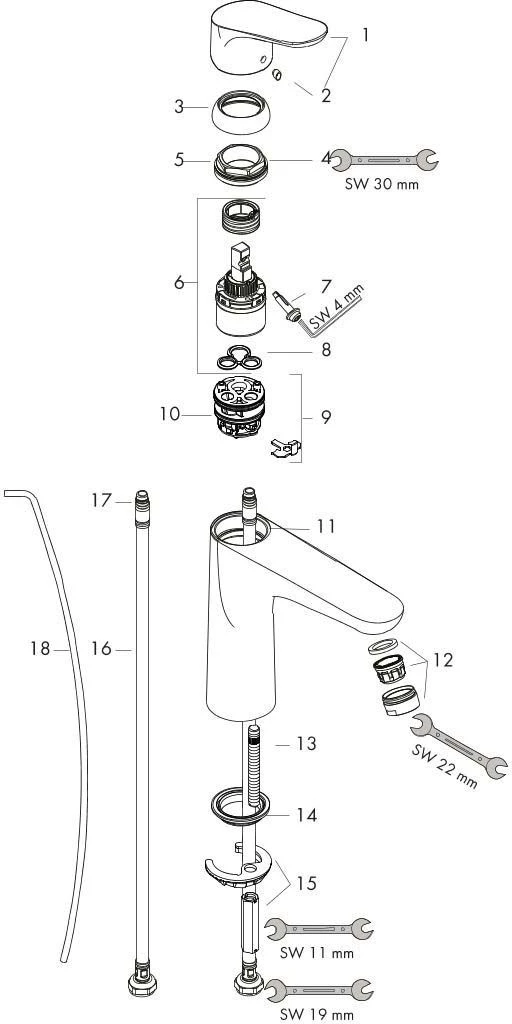 1
2
3
5
4
SW 30 mm
6
7
SW 4 mm
8
10
9
17
11
18
16
12
SW 22 mm
13
14
15
SW 11 mm
SW 19 mm