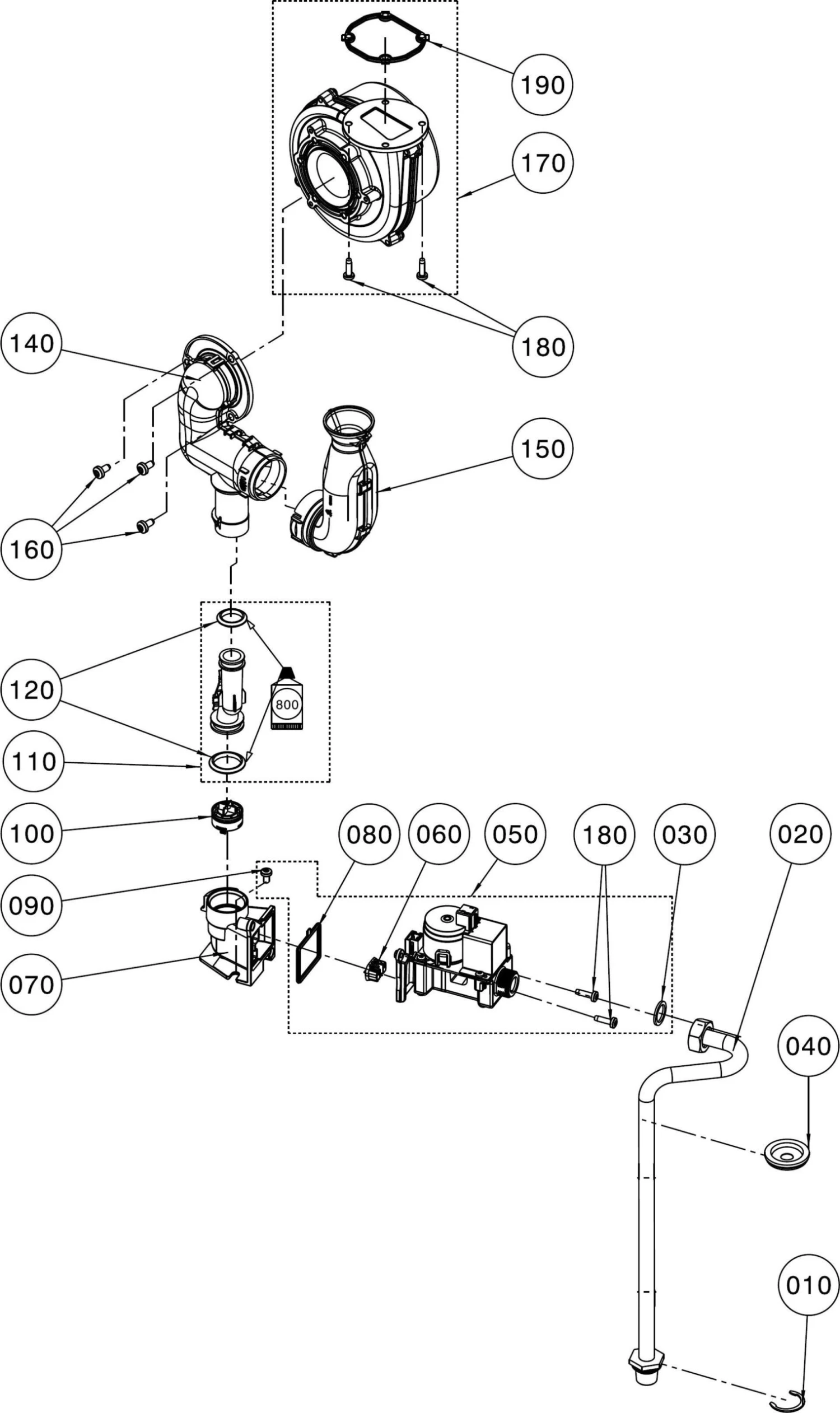 190
170
180
140
150
160
120
800
110
100
080
060
050
180
030
020
090
070
040
010