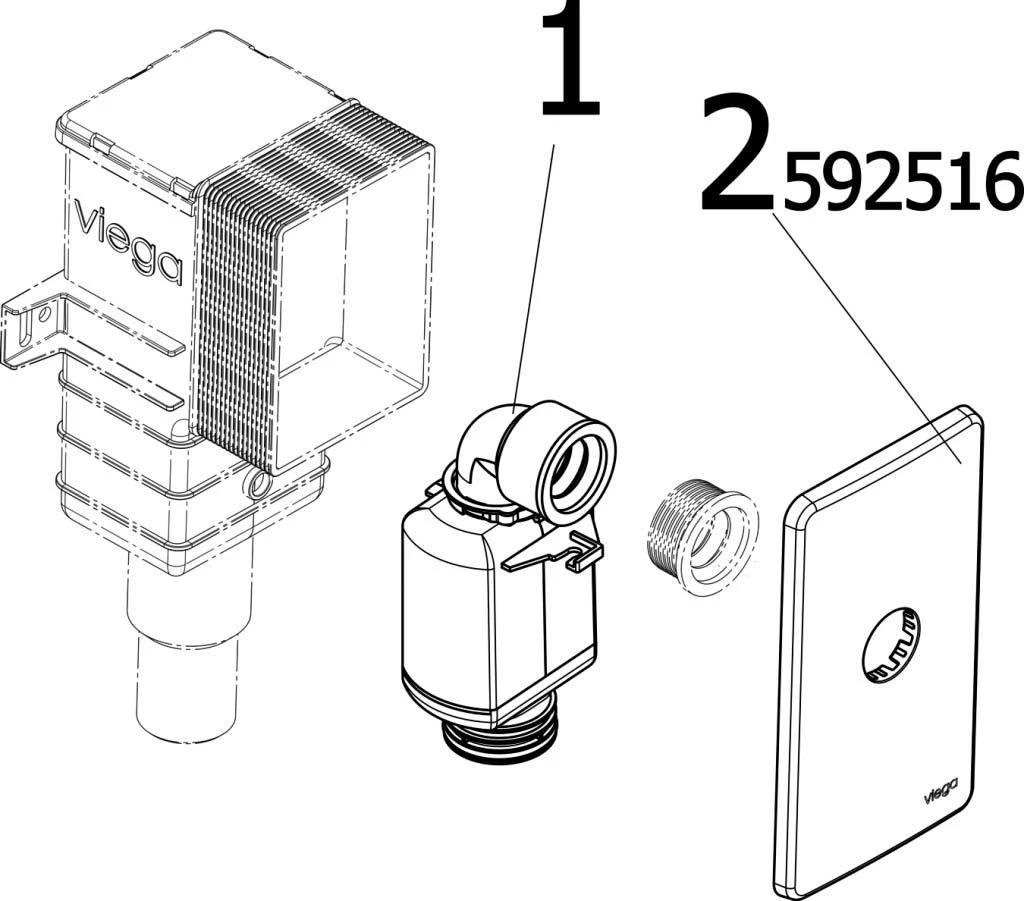 viega

1

2 592516

viega