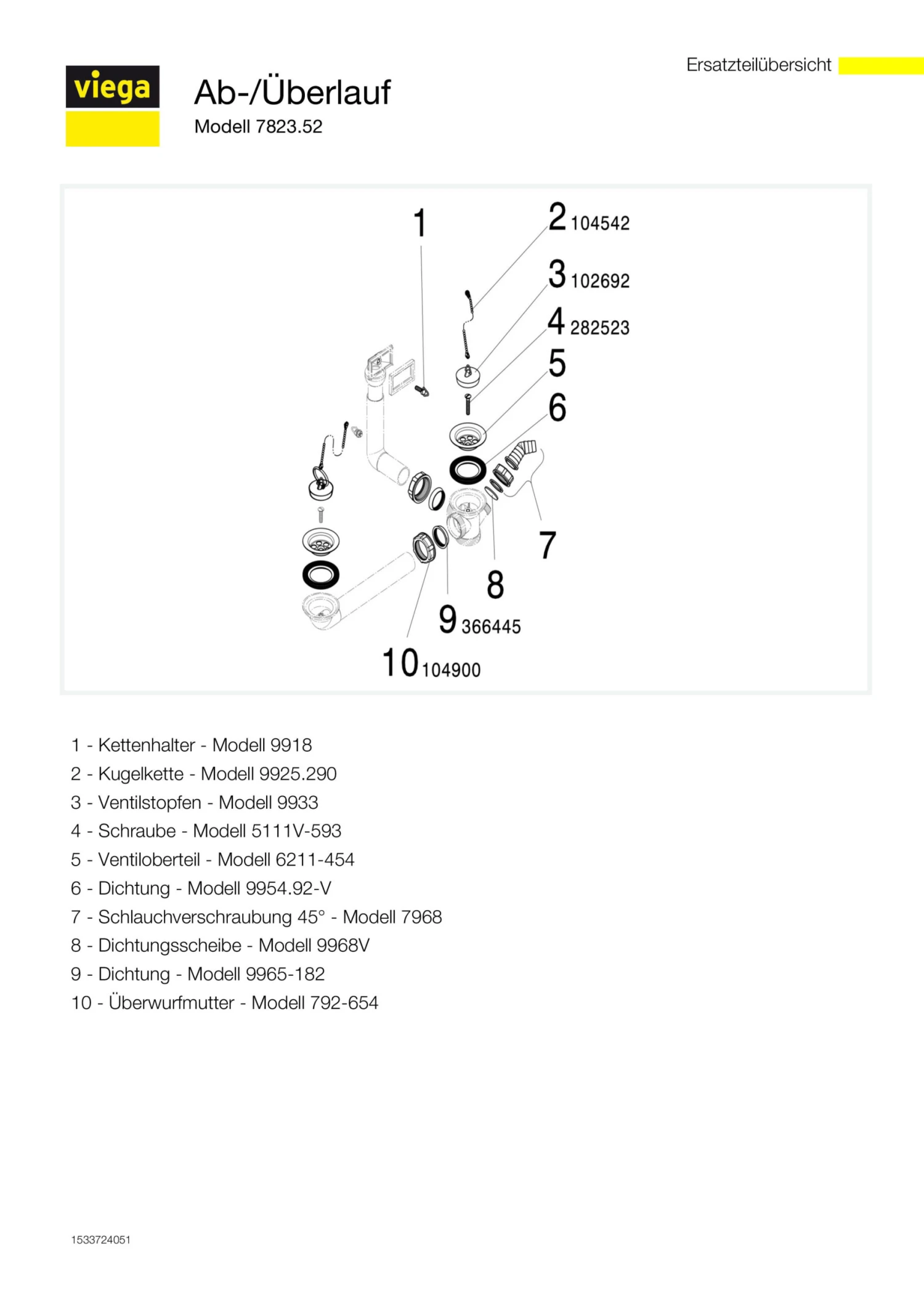 Ersatzteilübersicht

viega

Ab-/Überlauf

Modell 7823.52

1

2 104542

3 102692

4 282523

5

6

7

8

9 366445

10 104900

1 - Kettenhalter - Modell 9918

2 - Kugelkette - Modell 9925.290

3 - Ventilstopfen - Modell 9933

4 - Schraube - Modell 5111V-593

5 - Ventiloberteil - Modell 6211-454

6 - Dichtung - Modell 9954.92-V

7 - Schlauchverschraubung 45° - Modell 7968

8 - Dichtungsscheibe - Modell 9968V

9 - Dichtung - Modell 9965-182

10 - Überwurfmutter - Modell 792-654

1533724051