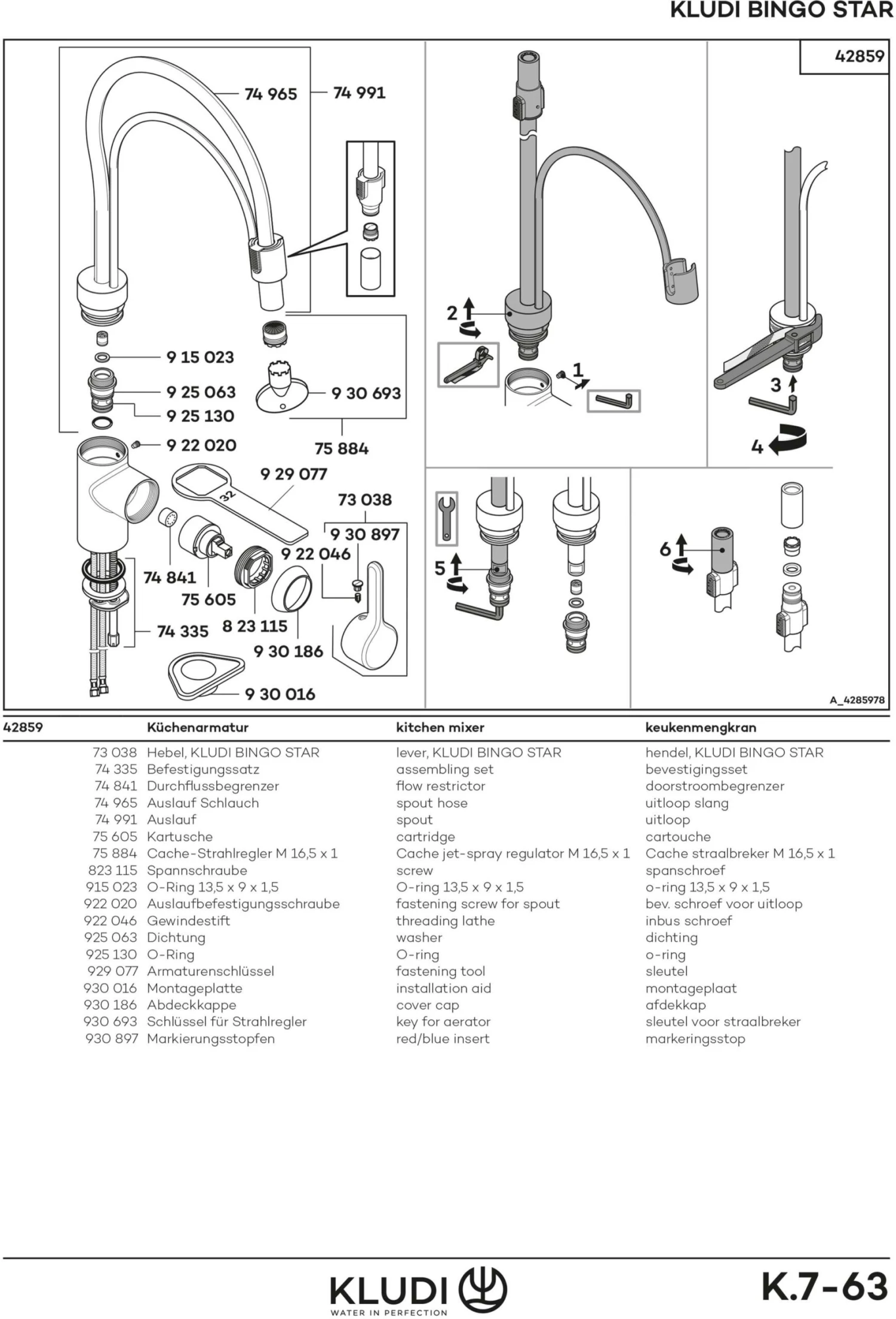 KLUDI BINGO STAR

42859

74 965
74 991
9 15 023
9 25 063
9 25 130
9 30 693
9 22 020
75 884
9 29 077
32
73 038
9 30 897
9 22 046
74 841
75 605
74 335
8 23 115
9 30 186
9 30 016

2
1
3
4
5
6

A_4285978

| 42859 | Küchenarmatur | kitchen mixer | keukenmengkran |
|---|---|---|---|
| 73 038 | Hebel, KLUDI BINGO STAR | lever, KLUDI BINGO STAR | hendel, KLUDI BINGO STAR |
| 74 335 | Befestigungssatz | assembling set | bevestigingsset |
| 74 841 | Durchflussbegrenzer | flow restrictor | doorstroombegrenzer |
| 74 965 | Auslauf Schlauch | spout hose | uitloop slang |
| 74 991 | Auslauf | spout | uitloop |
| 75 605 | Kartusche | cartridge | cartouche |
| 75 884 | Cache-Strahlregler M 16,5 x 1 | Cache jet-spray regulator M 16,5 x 1 | Cache straalbreker M 16,5 x 1 |
| 823 115 | Spannschraube | screw | spanschroef |
| 915 023 | O-Ring 13,5 x 9 x 1,5 | O-ring 13,5 x 9 x 1,5 | o-ring 13,5 x 9 x 1,5 |
| 922 020 | Auslaufbefestigungsschraube | fastening screw for spout | bev. schroef voor uitloop |
| 922 046 | Gewindestift | threading lathe | inbus schroef |
| 925 063 | Dichtung | washer | dichting |
| 925 130 | O-Ring | O-ring | o-ring |
| 929 077 | Armaturenschlüssel | fastening tool | sleutel |
| 930 016 | Montageplatte | installation aid | montageplaat |
| 930 186 | Abdeckkappe | cover cap | afdekkap |
| 930 693 | Schlüssel für Strahlregler | key for aerator | sleutel voor straalbreker |
| 930 897 | Markierungsstopfen | red/blue insert | markeringsstop |

KLUDI
WATER IN PERFECTION

K.7-63