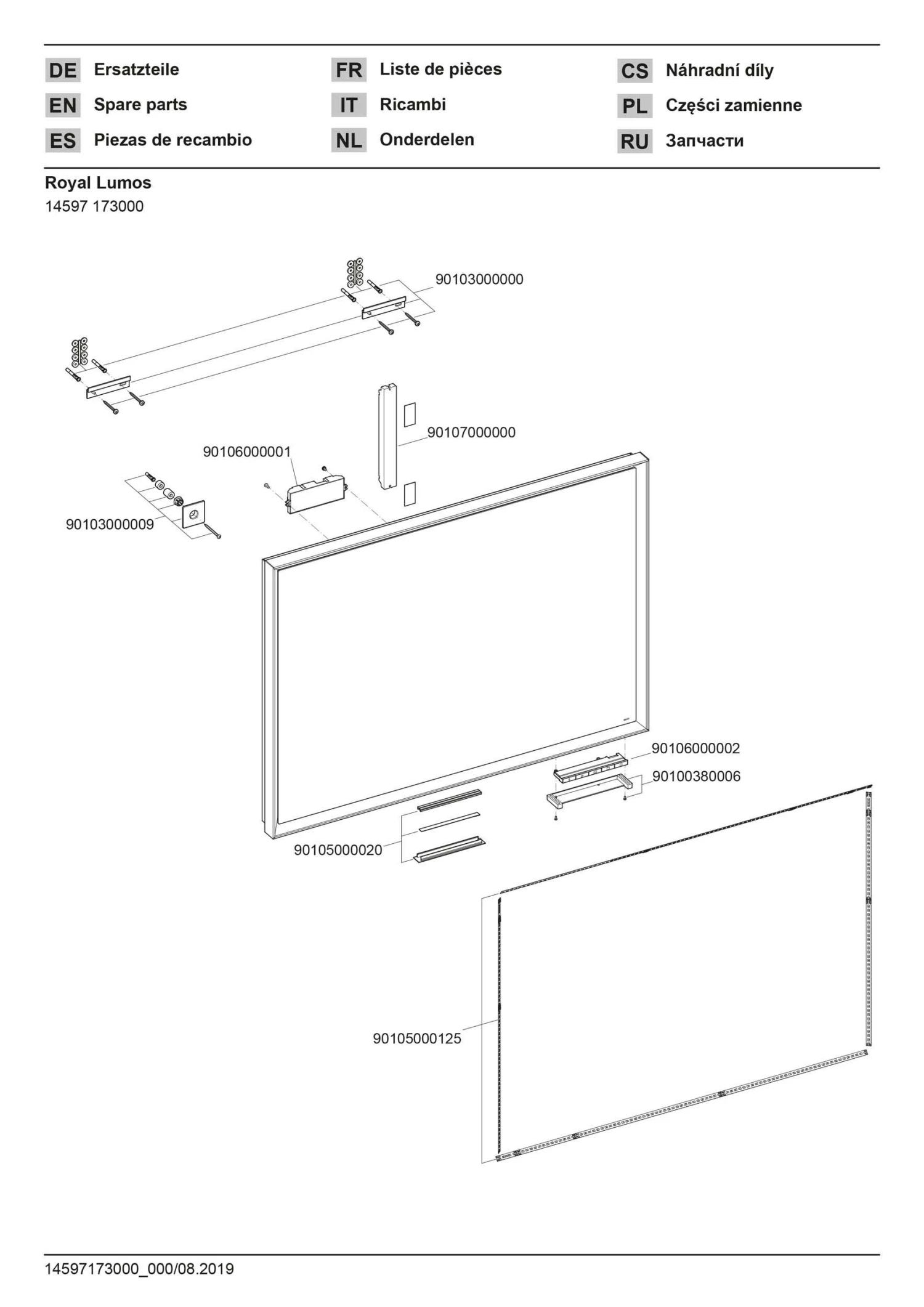 DE Ersatzteile
EN Spare parts
ES Piezas de recambio

FR Liste de pièces
IT Ricambi
NL Onderdelen

CS Náhradní díly
PL Części zamienne
RU Запчасти

Royal Lumos
14597 173000

90103000000

90107000000

90106000001

90103000009

90106000002

90100380006

90105000020

90105000125

14597173000_000/08.2019