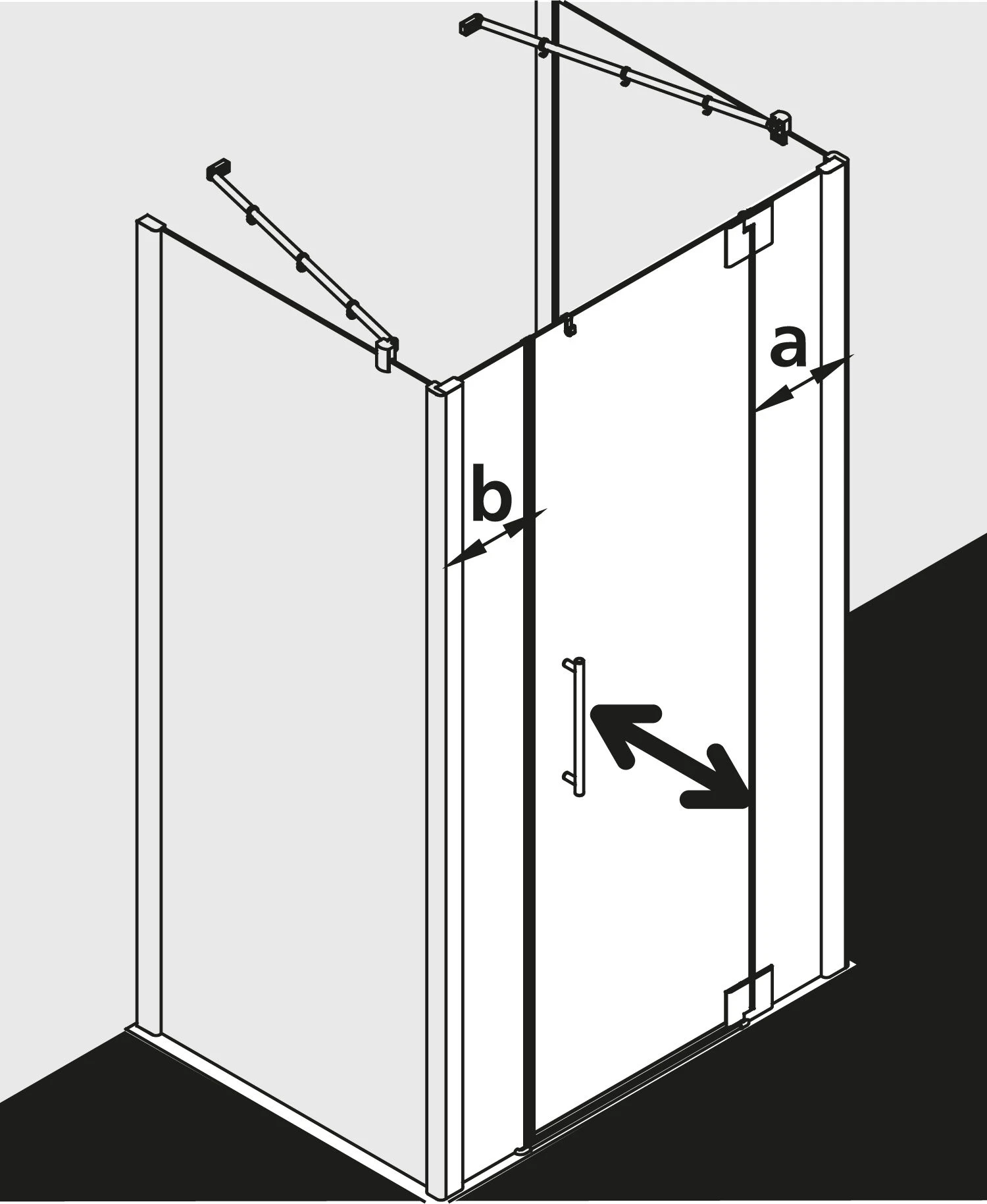 a

b