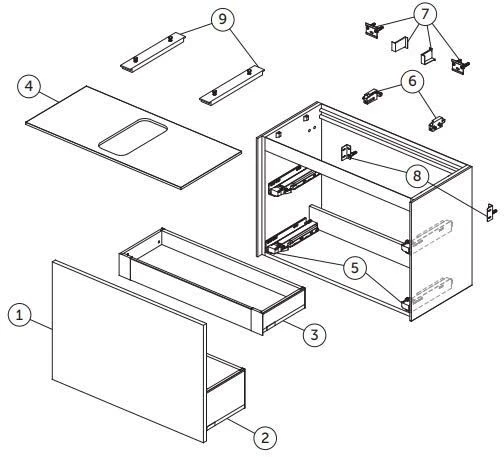 9
7
4
6
8
5
1
3
2