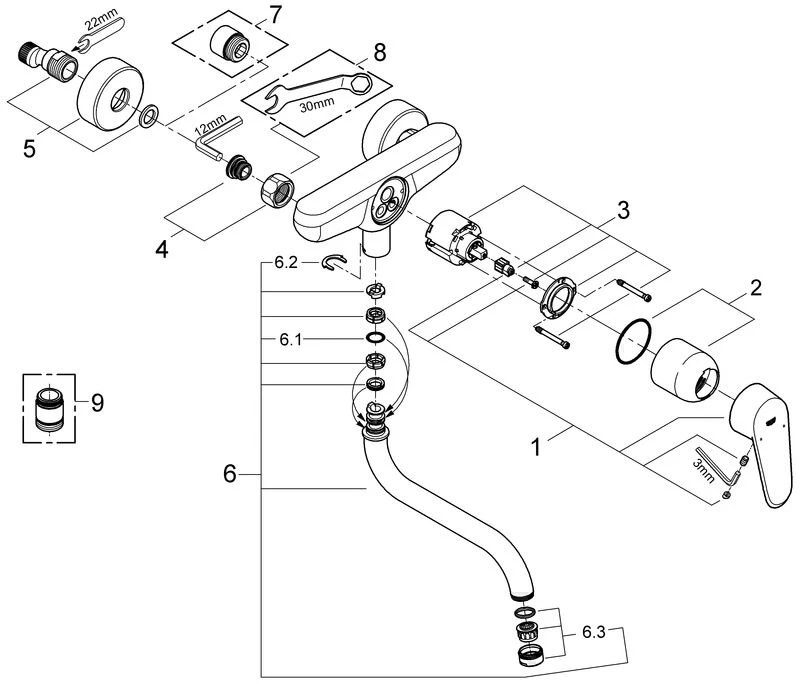 22mm
7
8
30mm
5
12mm
4
3
6.2
2
6.1
9
1
3mm
6
6.3