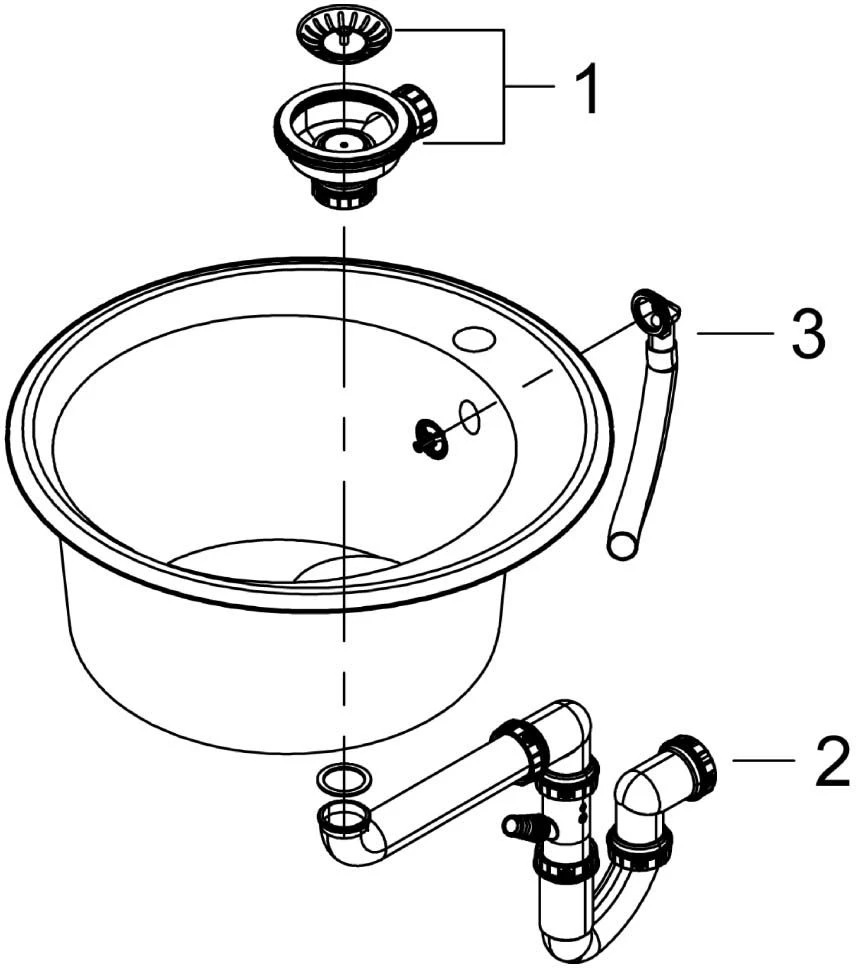 1
3
2