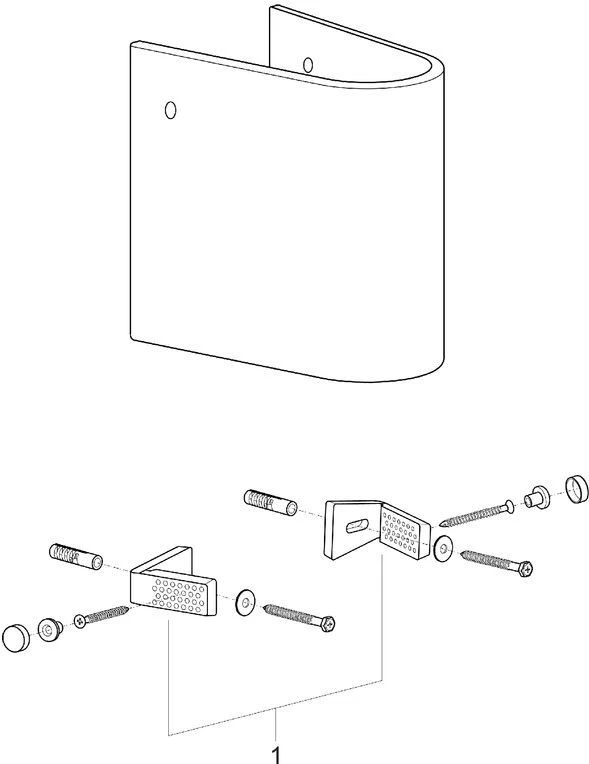 1