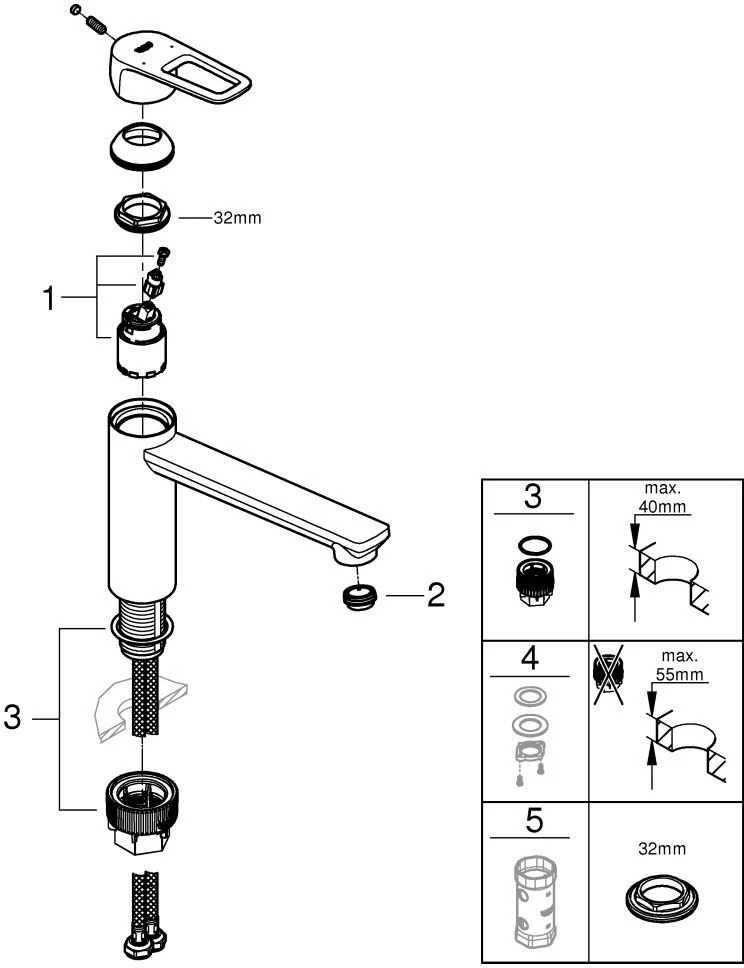 32mm

1

2

3

| 3 | max. 40mm |
|---|---|
| 4 | max. 55mm |
| 5 | 32mm |