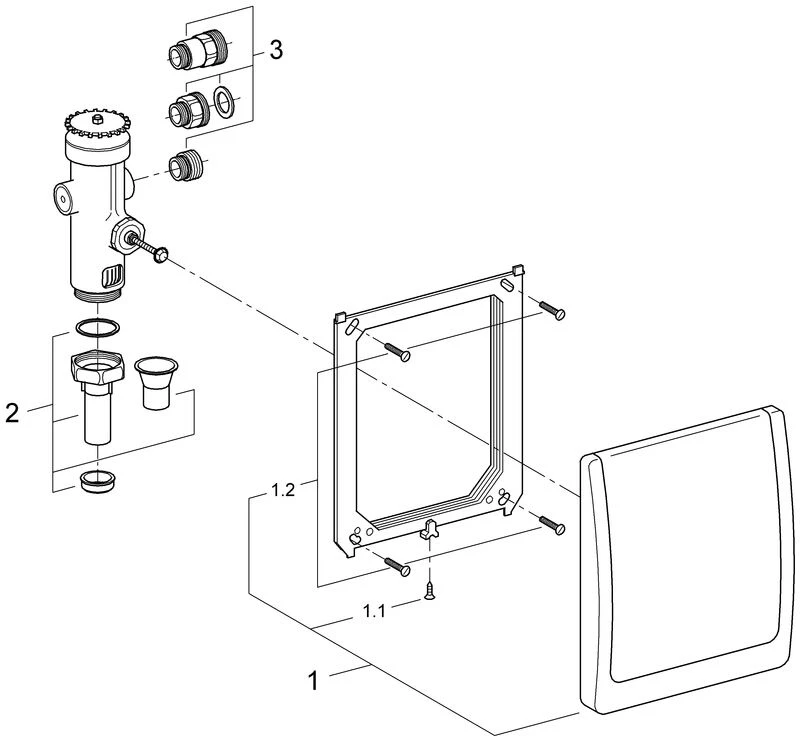 3

2

1.2

1.1

1