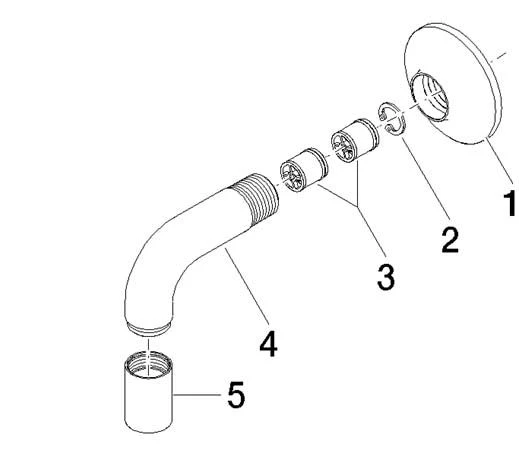 1
2
3
4
5