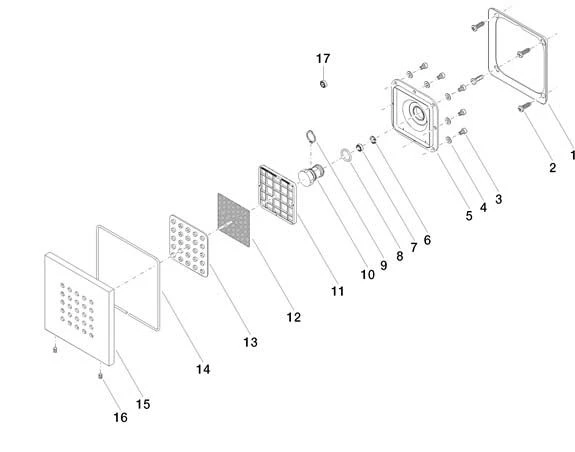 17
1
2
3
4
5
6
7
8
9
10
11
12
13
14
15
16