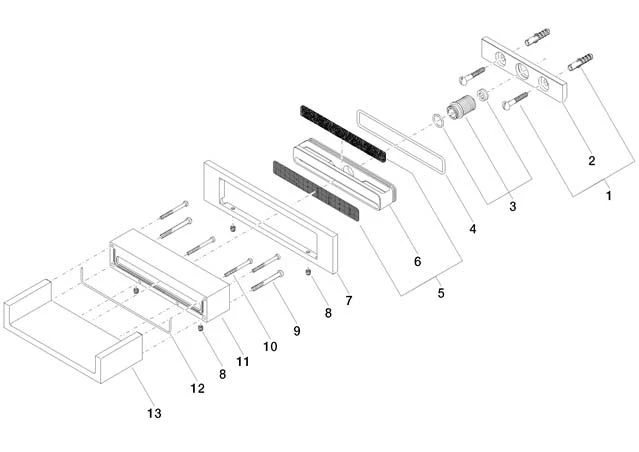 2
1
3
4
6
5
7
8
9
10
11
8
12
13