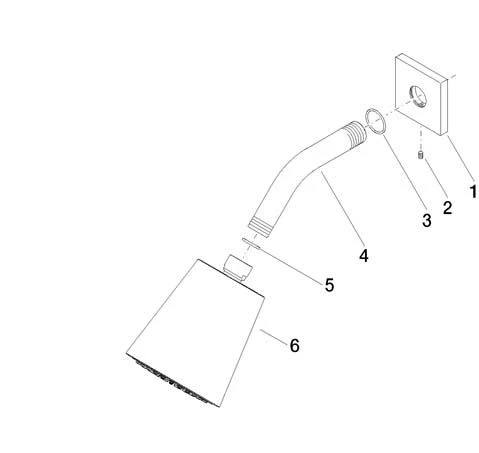 1
2
3
4
5
6