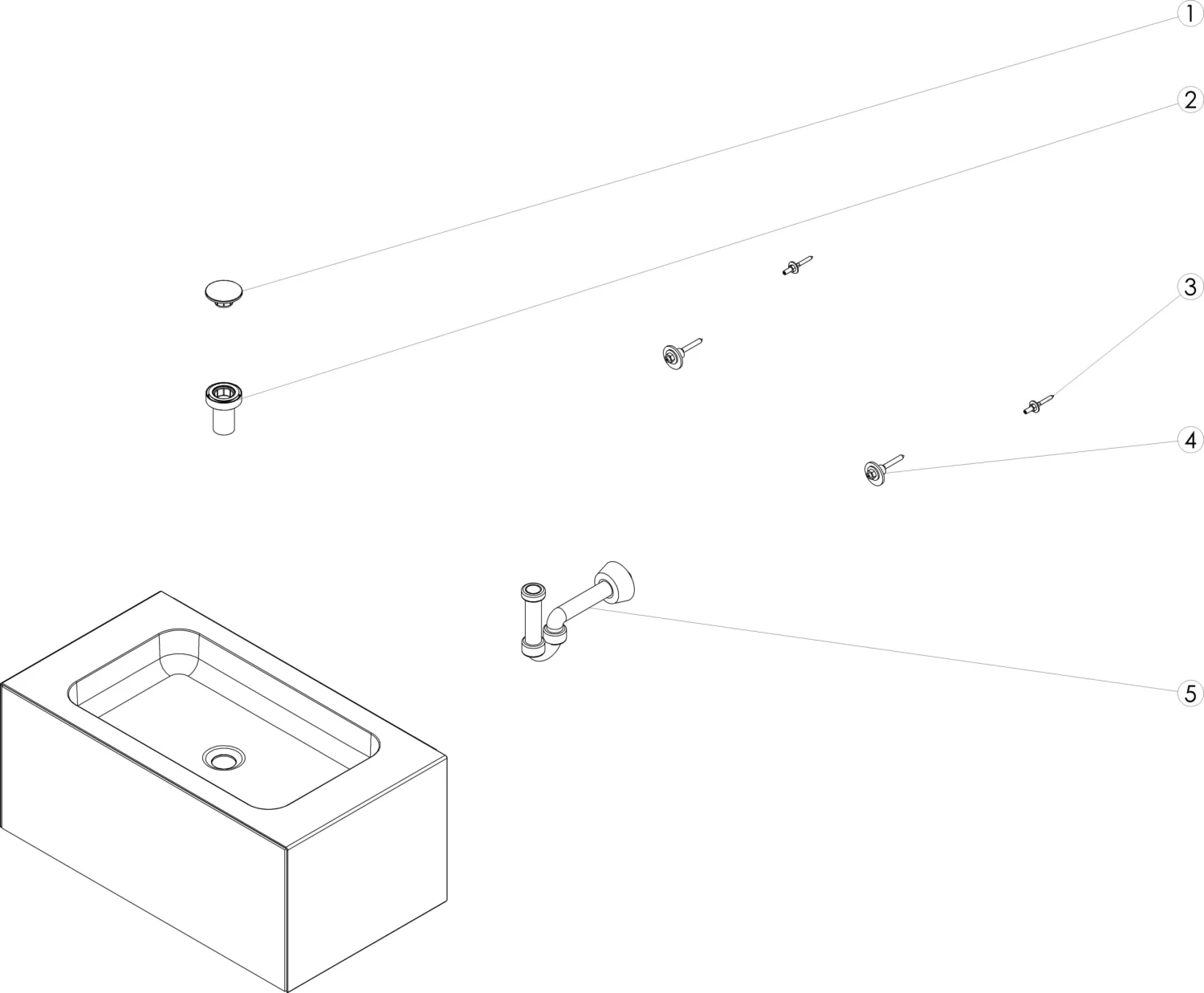 1
2
3
4
5